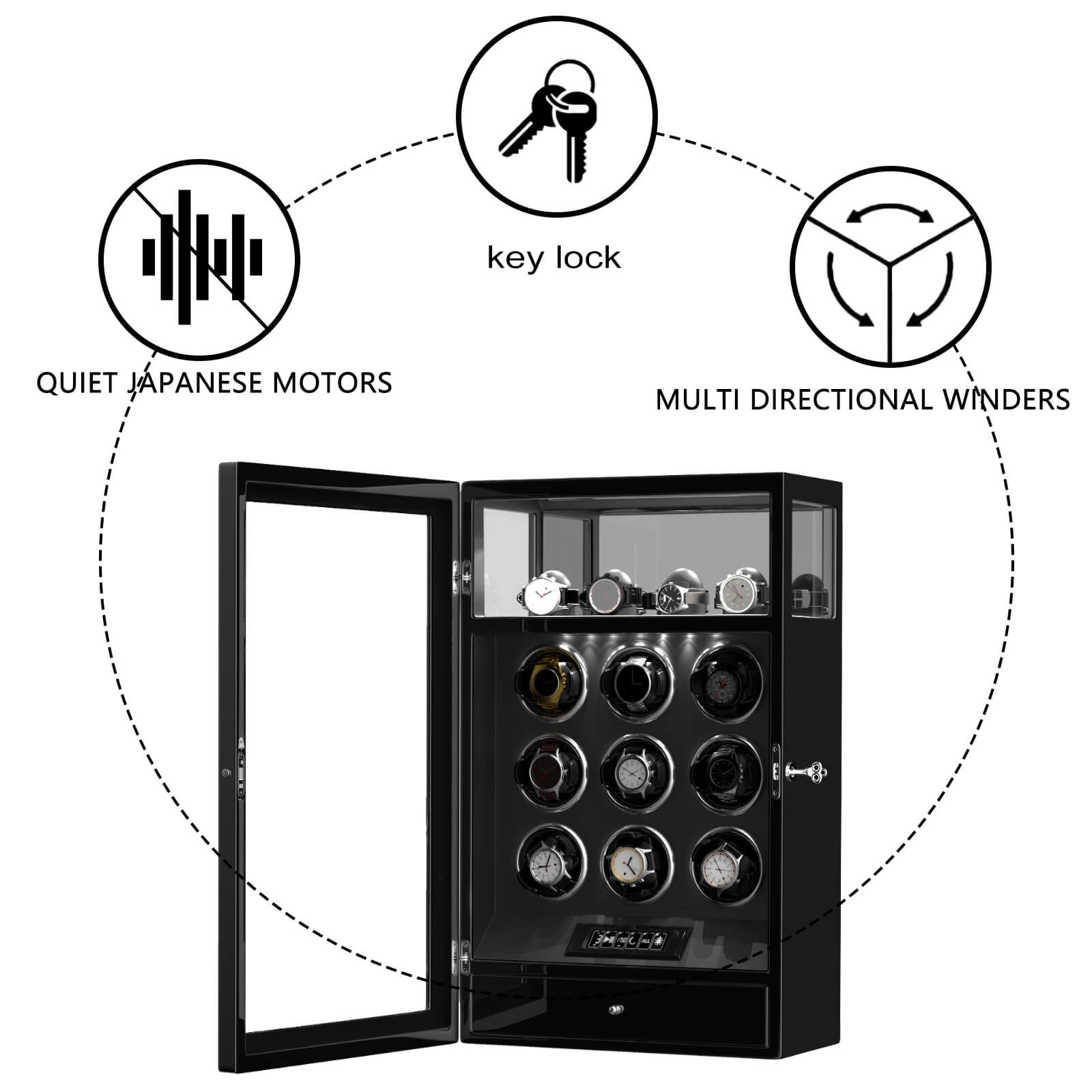 key lock

QUIET JAPANESE MOTORS

MULTI DIRECTIONAL WINDERS

ALL